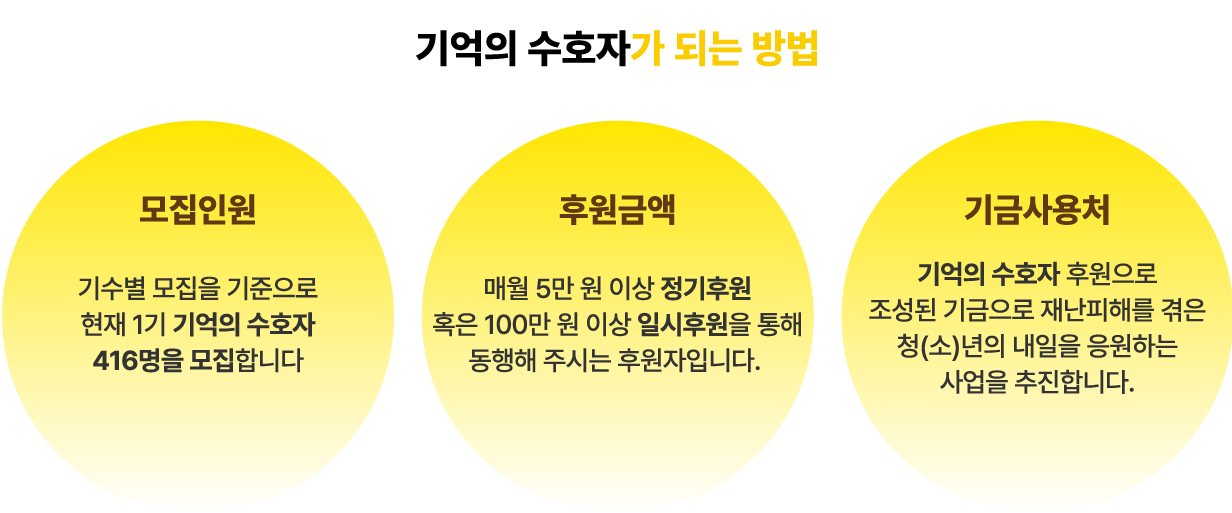 기억의 수호자가 되는 방법

모집인원

기수별 모집을 기준으로
현재 1기 기억의 수호자
416명을 모집합니다

후원금액

매월 5만 원 이상 정기후원
혹은 100만 원 이상 일시후원을 통해
동행해 주시는 후원자입니다.

기금사용처

기억의 수호자 후원으로
조성된 기금으로 재난피해를 겪은
청(소)년의 내일을 응원하는
사업을 추진합니다.